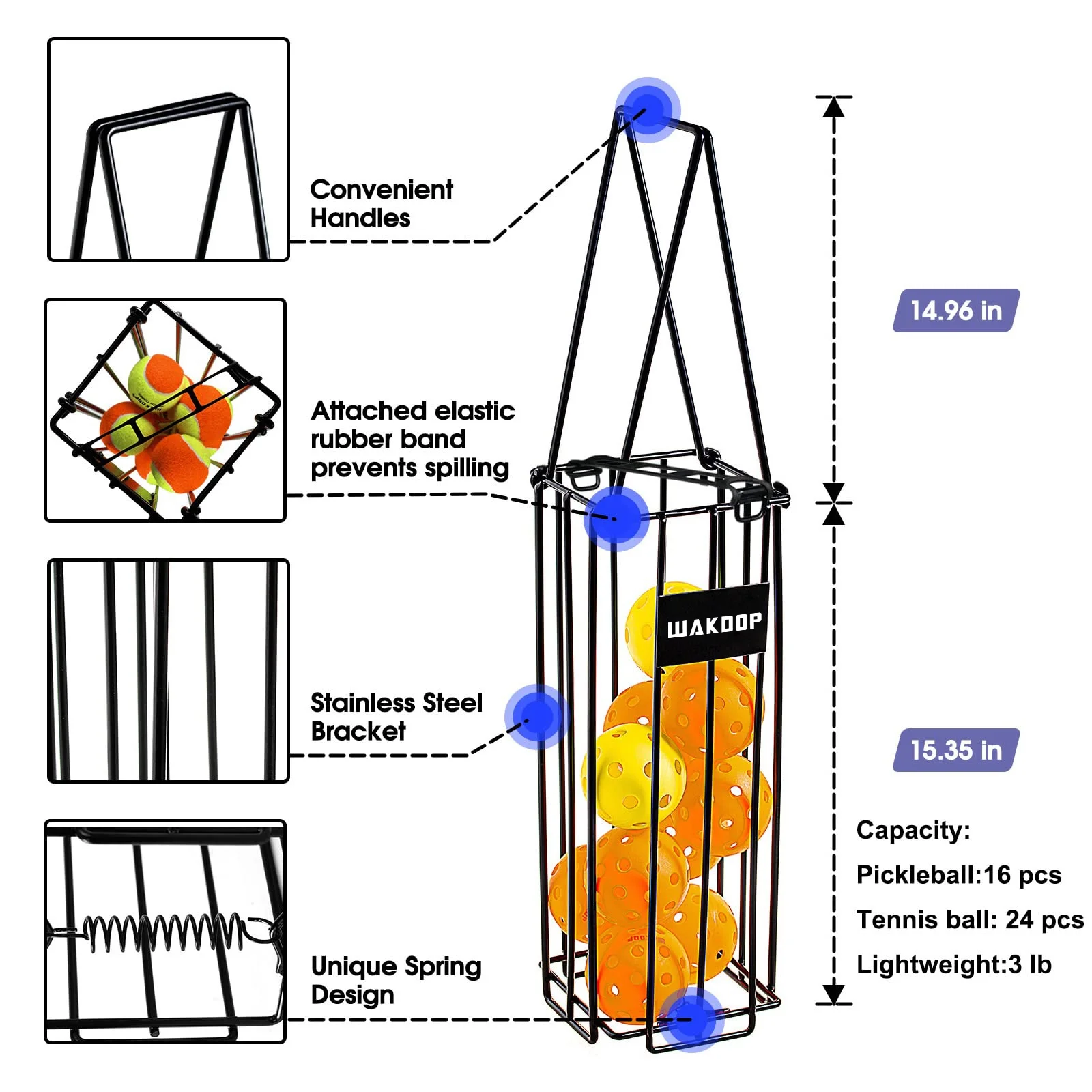 Convenient Handles

Attached elastic rubber band prevents spilling

Stainless Steel Bracket

Unique Spring Design

WAKDOP

14.96 in

15.35 in

Capacity:

Pickleball:16 pcs

Tennis ball: 24 pcs

Lightweight:3 lb